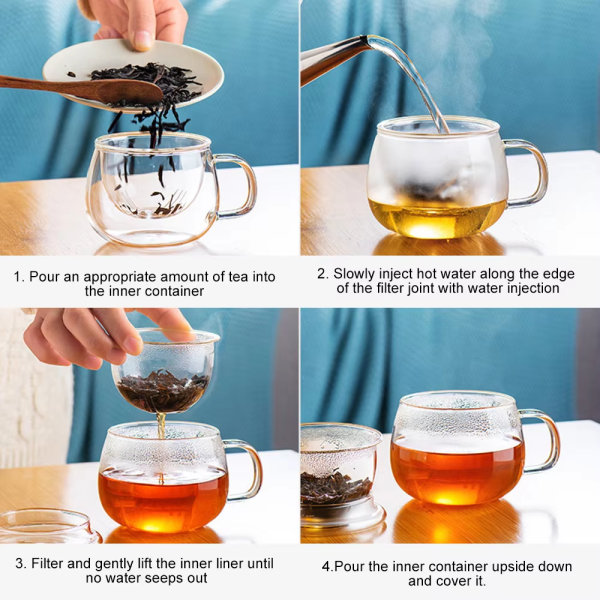 1. Pour an appropriate amount of tea into the inner container

2. Slowly inject hot water along the edge of the filter joint with water injection

3. Filter and gently lift the inner liner until no water seeps out

4.Pour the inner container upside down and cover it.