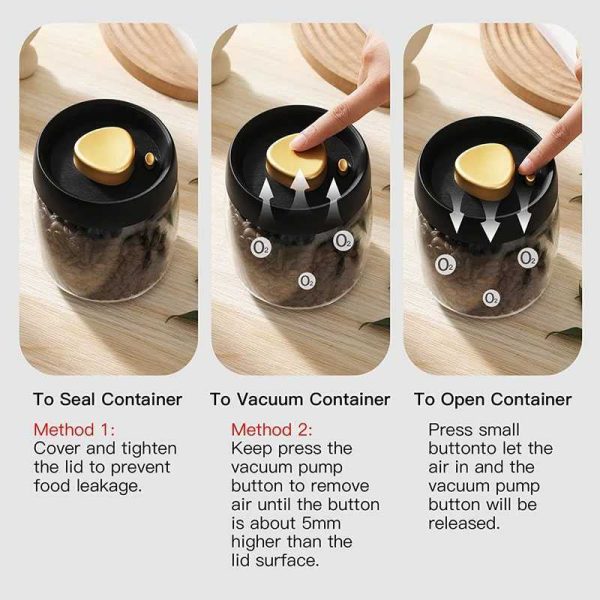 $O_2$ $O_2$ $O_2$

$O_2$ $O_2$ $O_2$

To Seal Container

Method 1:
Cover and tighten the lid to prevent food leakage.

To Vacuum Container

Method 2:
Keep press the vacuum pump button to remove air until the button is about 5mm higher than the lid surface.

To Open Container

Press small buttonto let the air in and the vacuum pump button will be released.