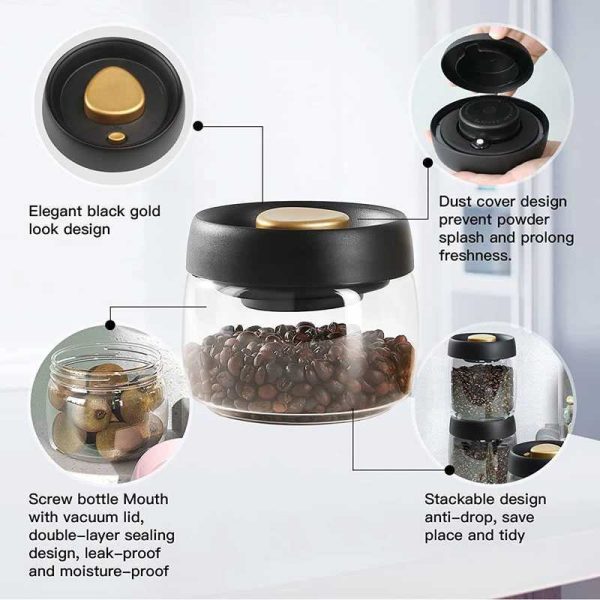 Elegant black gold look design

Dust cover design prevent powder splash and prolong freshness.

Screw bottle Mouth with vacuum lid, double-layer sealing design, leak-proof and moisture-proof

Stackable design anti-drop, save place and tidy