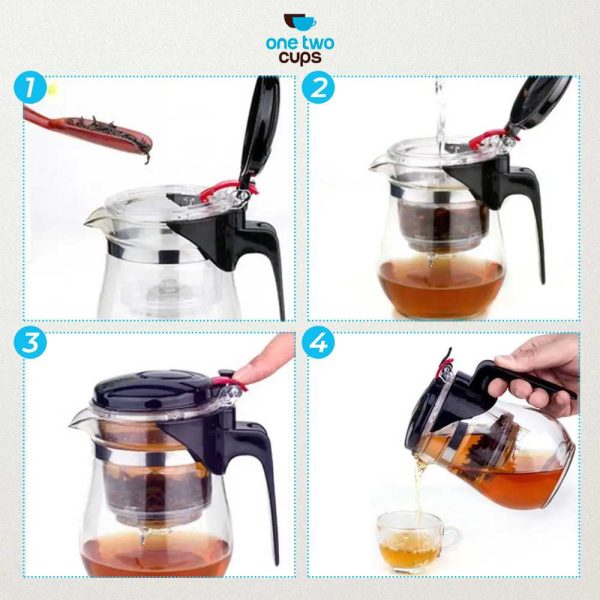 one two cups

1

2

3

4