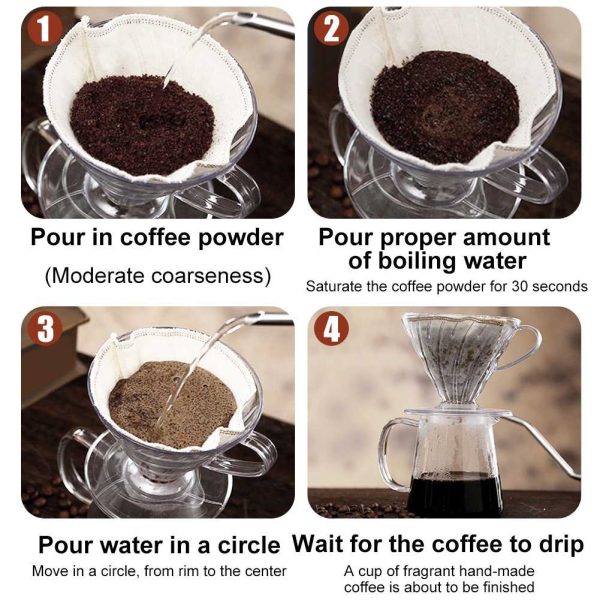 1

Pour in coffee powder

(Moderate coarseness)

2

Pour proper amount of boiling water

Saturate the coffee powder for 30 seconds

3

Pour water in a circle

Move in a circle, from rim to the center

4

Wait for the coffee to drip

A cup of fragrant hand-made coffee is about to be finished